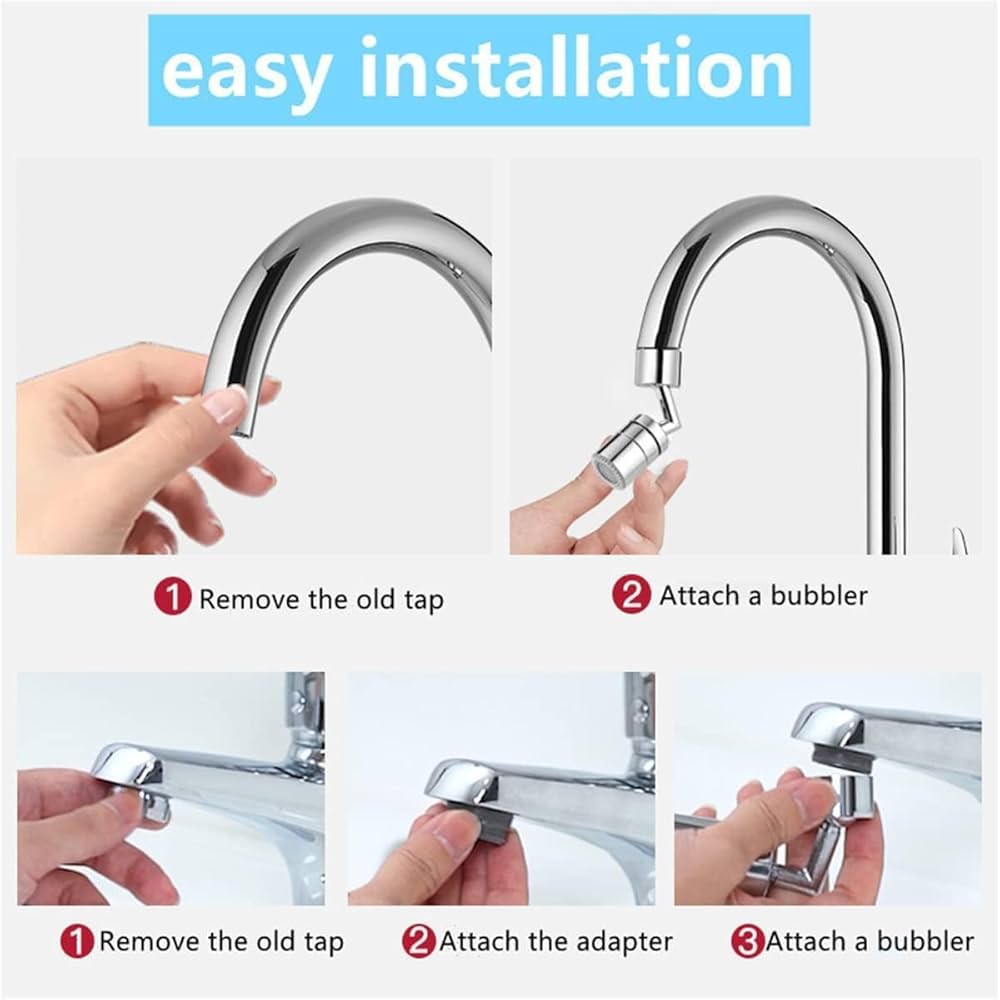 easy installation

1 Remove the old tap

2 Attach a bubbler

1 Remove the old tap

2 Attach the adapter

3 Attach a bubbler