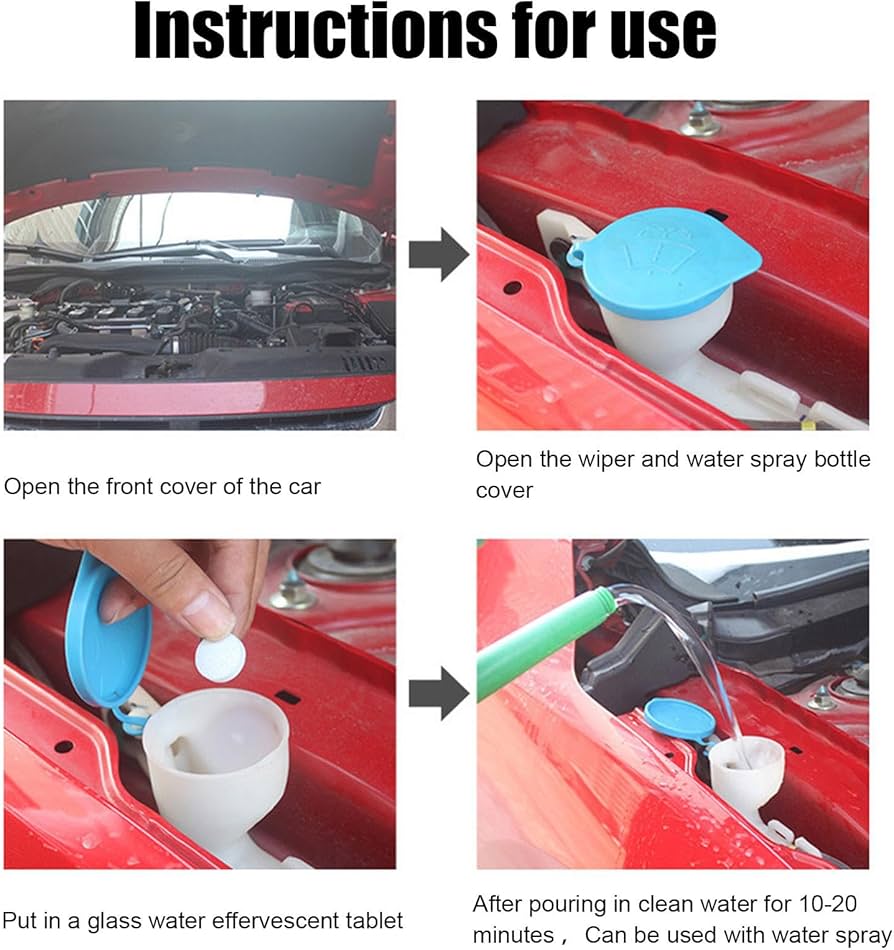 Instructions for use

Open the front cover of the car

Open the wiper and water spray bottle cover

Put in a glass water effervescent tablet

After pouring in clean water for 10-20 minutes， Can be used with water spray